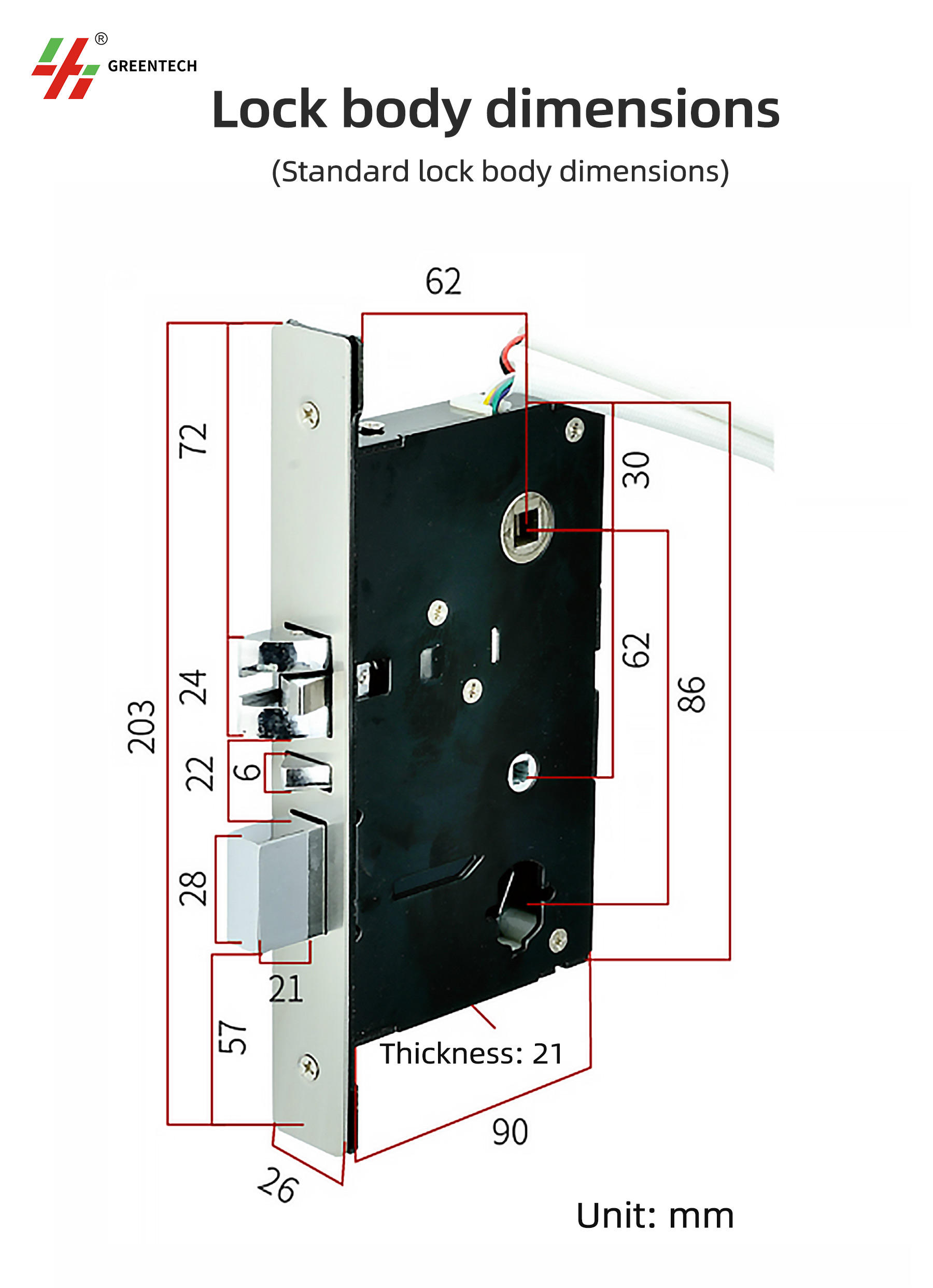 ®
GREENTECH

Lock body dimensions

(Standard lock body dimensions)

62

72

30

203

24

62

86

22

6

28

21

57

Thickness: 21

90

26

Unit: mm